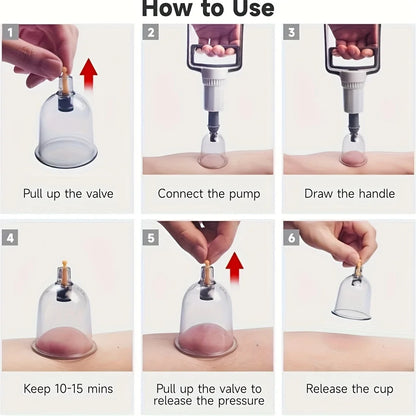 How to Use

1
Pull up the valve

2
Connect the pump

3
Draw the handle

4
Keep 10-15 mins

5
Pull up the valve to release the pressure

6
Release the cup